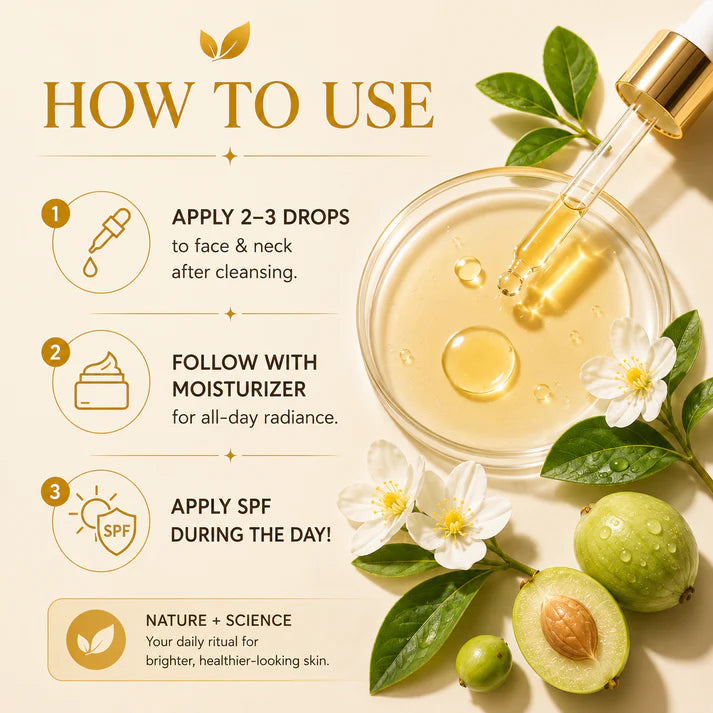 HOW TO USE

1
APPLY 2–3 DROPS
to face & neck after cleansing.

2
FOLLOW WITH MOISTURIZER
for all-day radiance.

3
SPF
APPLY SPF DURING THE DAY!

NATURE + SCIENCE
Your daily ritual for brighter, healthier-looking skin.